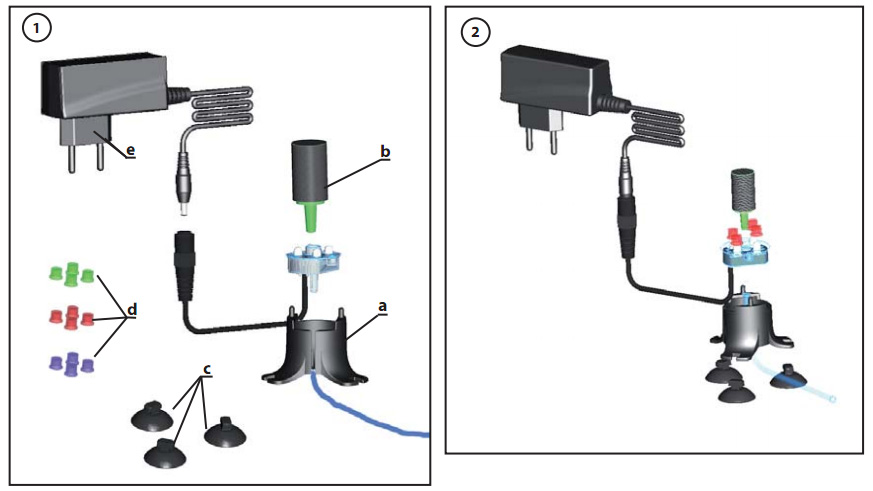 1

e

b

d

a

c

2