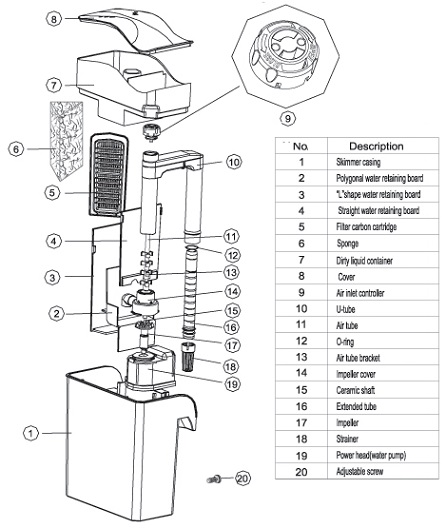 8
7
6
5
4
3
2
1
9
10
11
12
13
14
15
16
17
18
19
20

| No. | Description |
|---|---|
| 1 | Skimmer casing |
| 2 | Polygonal water retaining board |
| 3 | "L"shape water retaining board |
| 4 | Straight water retaining board |
| 5 | Filter carbon cartridge |
| 6 | Sponge |
| 7 | Dirty liquid container |
| 8 | Cover |
| 9 | Air inlet controller |
| 10 | U-tube |
| 11 | Air tube |
| 12 | O-ring |
| 13 | Air tube bracket |
| 14 | Impeller cover |
| 15 | Ceramic shaft |
| 16 | Extended tube |
| 17 | Impeller |
| 18 | Strainer |
| 19 | Power head(water pump) |
| 20 | Adjustable screw |