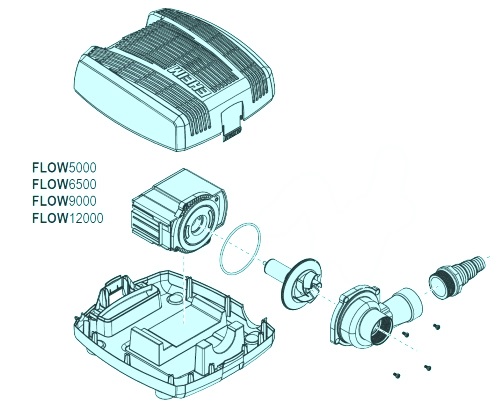 EHEIM

FLOW5000
FLOW6500
FLOW9000
FLOW12000