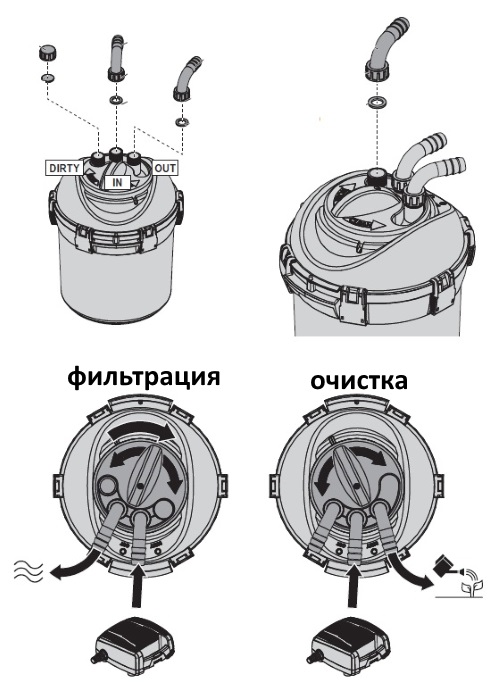 DIRTY
IN
OUT

фильтрация

очистка