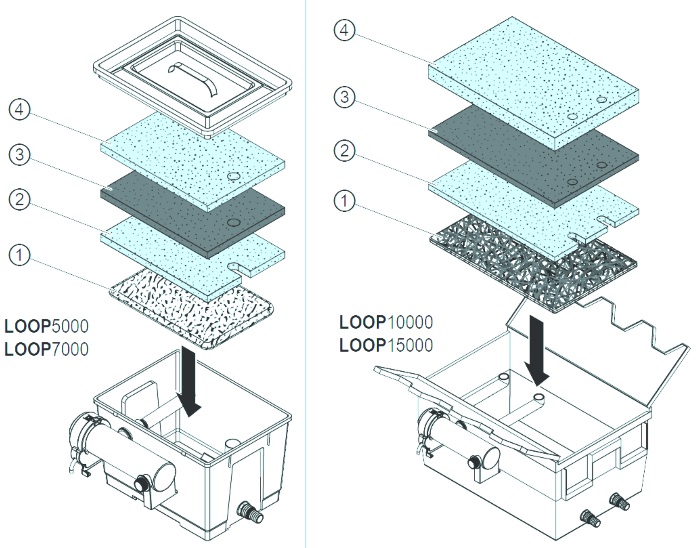 4
3
2
1
LOOP5000
LOOP7000

4
3
2
1
LOOP10000
LOOP15000