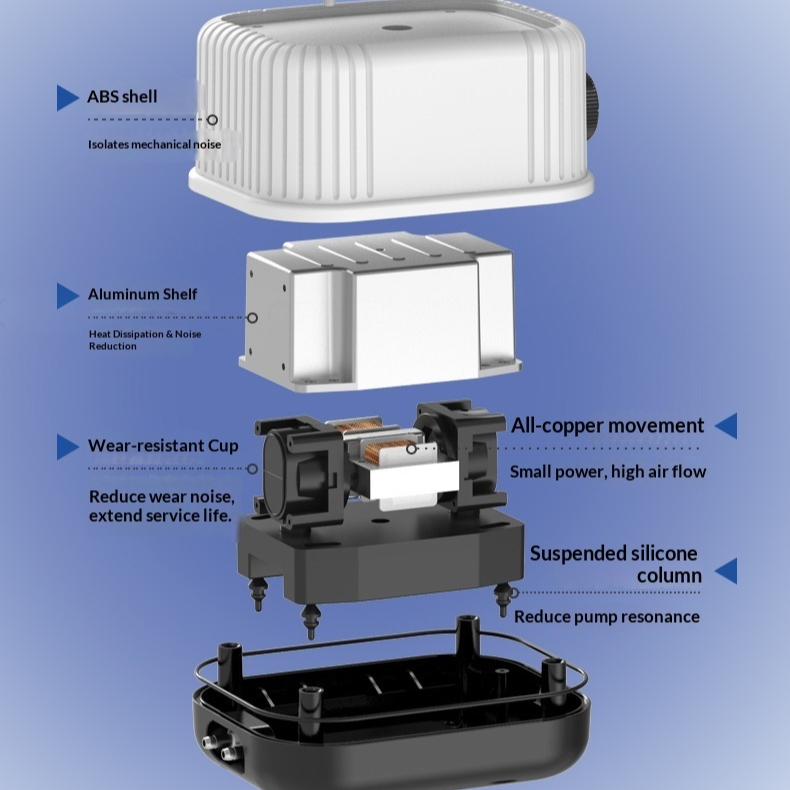 ABS shell

Isolates mechanical noise

Aluminum Shelf

Heat Dissipation & Noise Reduction

Wear-resistant Cup

Reduce wear noise, extend service life.

All-copper movement

Small power, high air flow

Suspended silicone column

Reduce pump resonance